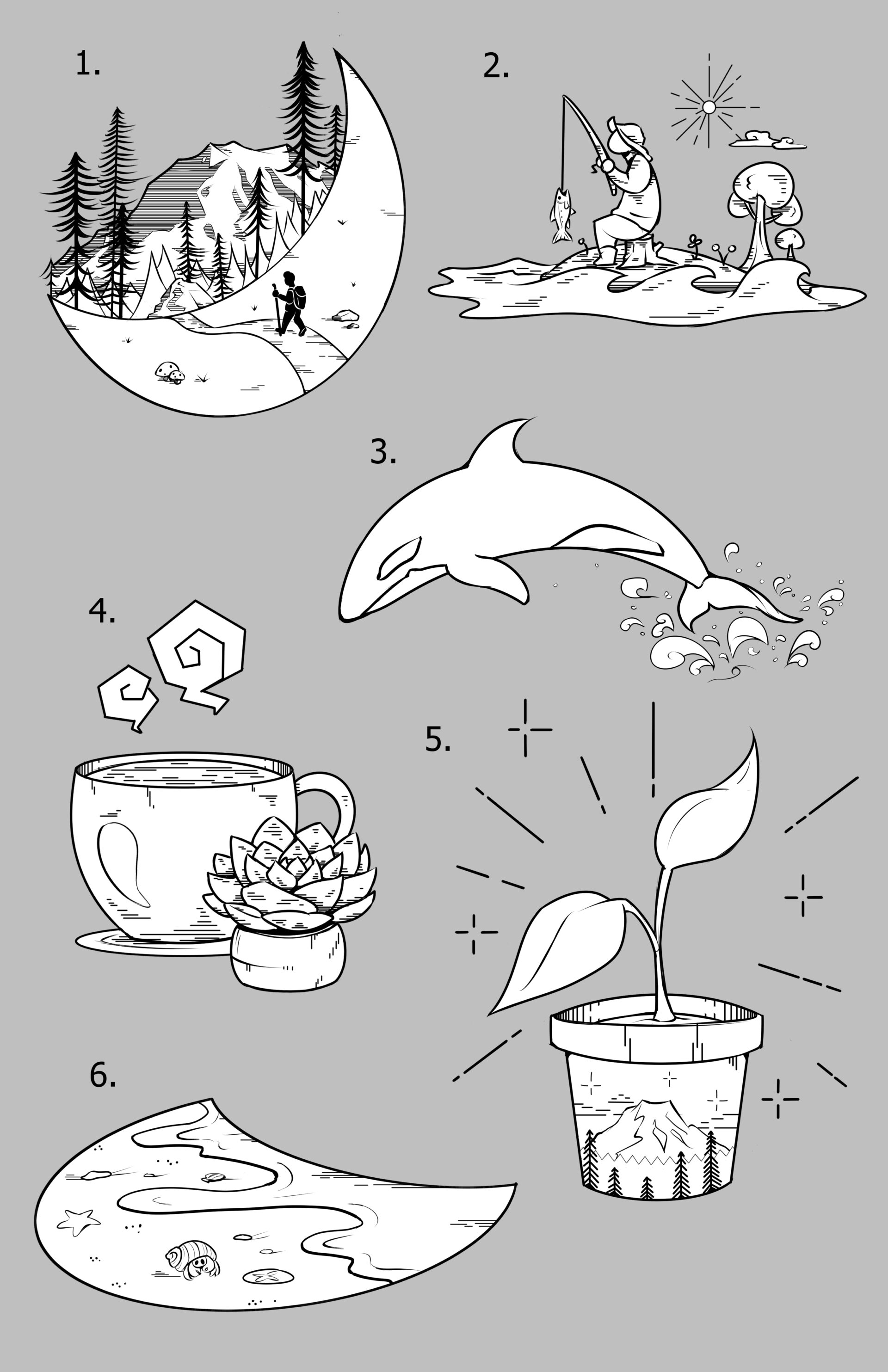 1.

2.

3.

4.

5.

6.